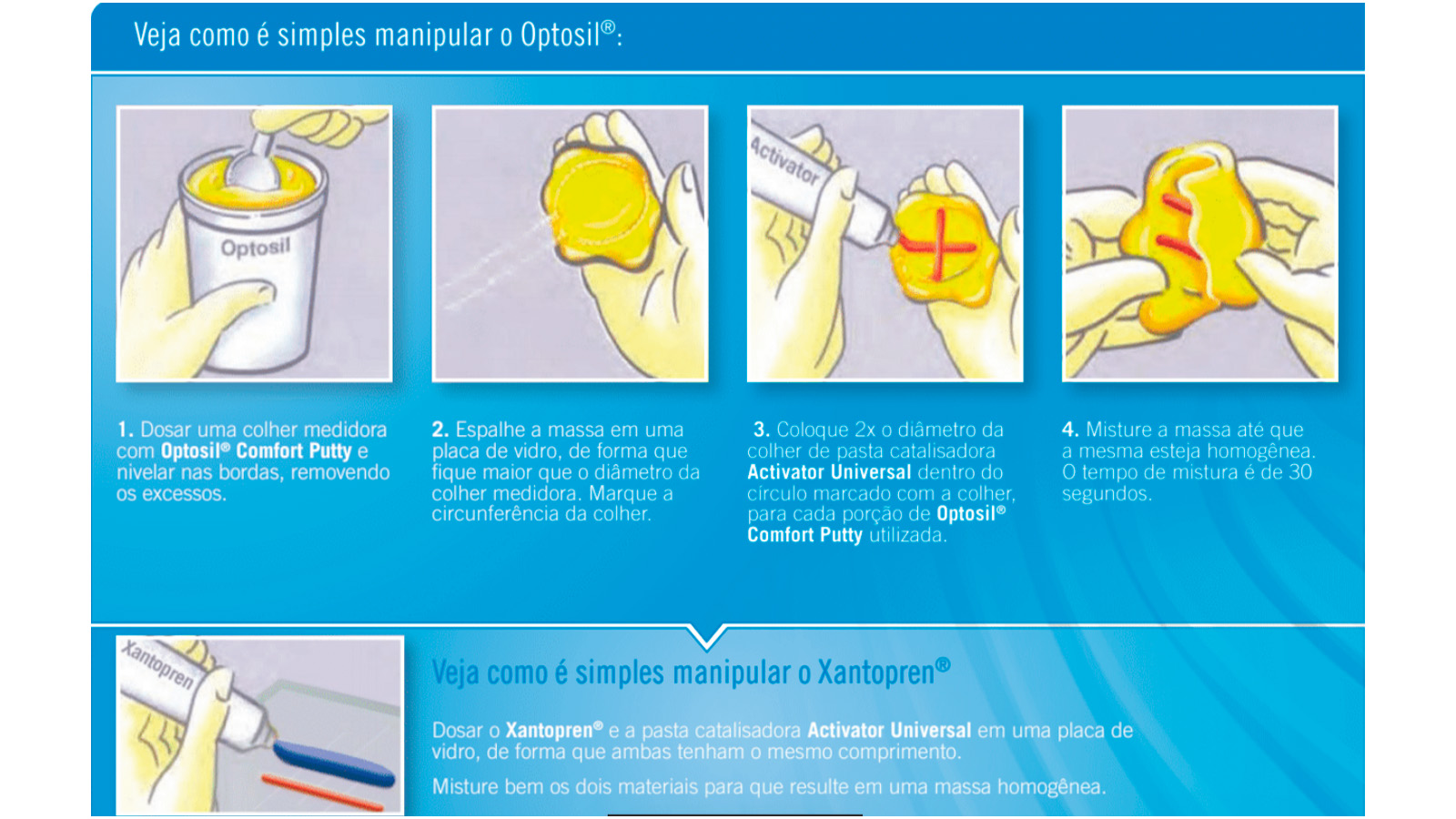 Veja como é simples manipular o Optosil®:

Optosil

Activator

1. Dosar uma colher medidora com Optosil® Comfort Putty e nivelar nas bordas, removendo os excessos.

2. Espalhe a massa em uma placa de vidro, de forma que fique maior que o diâmetro da colher medidora. Marque a circunferência da colher.

3. Coloque 2x o diâmetro da colher de pasta catalisadora Activator Universal dentro do círculo marcado com a colher, para cada porção de Optosil® Comfort Putty utilizada.

4. Misture a massa até que a mesma esteja homogênea. O tempo de mistura é de 30 segundos.

Xantopren

Veja como é simples manipular o Xantopren®

Dosar o Xantopren® e a pasta catalisadora Activator Universal em uma placa de vidro, de forma que ambas tenham o mesmo comprimento.

Misture bem os dois materiais para que resulte em uma massa homogênea.